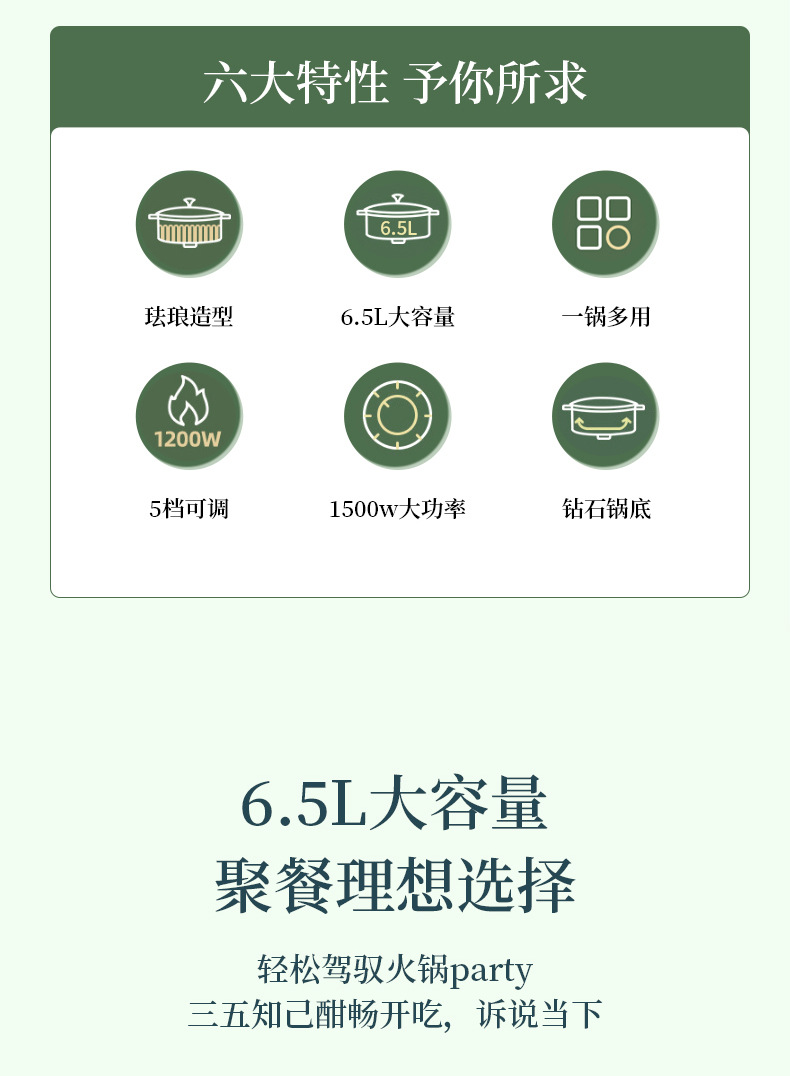 六大特性 予你所求

6.5L

珐琅造型

6.5L大容量

一锅多用

1200W

5档可调

1500w大功率

钻石锅底

6.5L大容量
聚餐理想选择

轻松驾驭火锅party
三五知己酣畅开吃，诉说当下